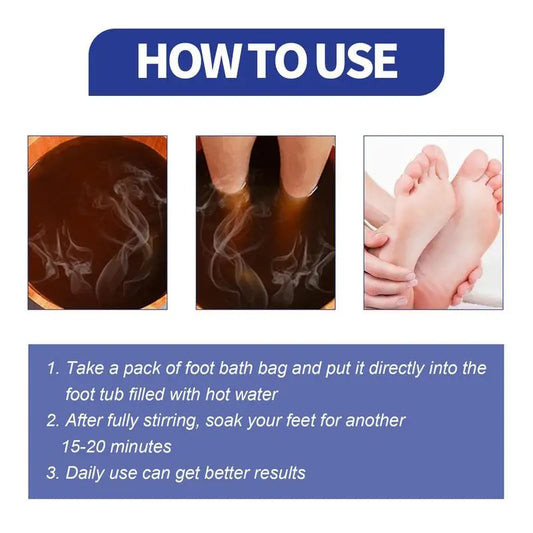 HOW TO USE

1. Take a pack of foot bath bag and put it directly into the foot tub filled with hot water
2. After fully stirring, soak your feet for another 15-20 minutes
3. Daily use can get better results