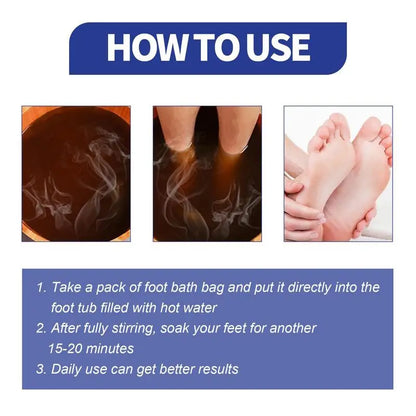 HOW TO USE

1. Take a pack of foot bath bag and put it directly into the foot tub filled with hot water
2. After fully stirring, soak your feet for another 15-20 minutes
3. Daily use can get better results