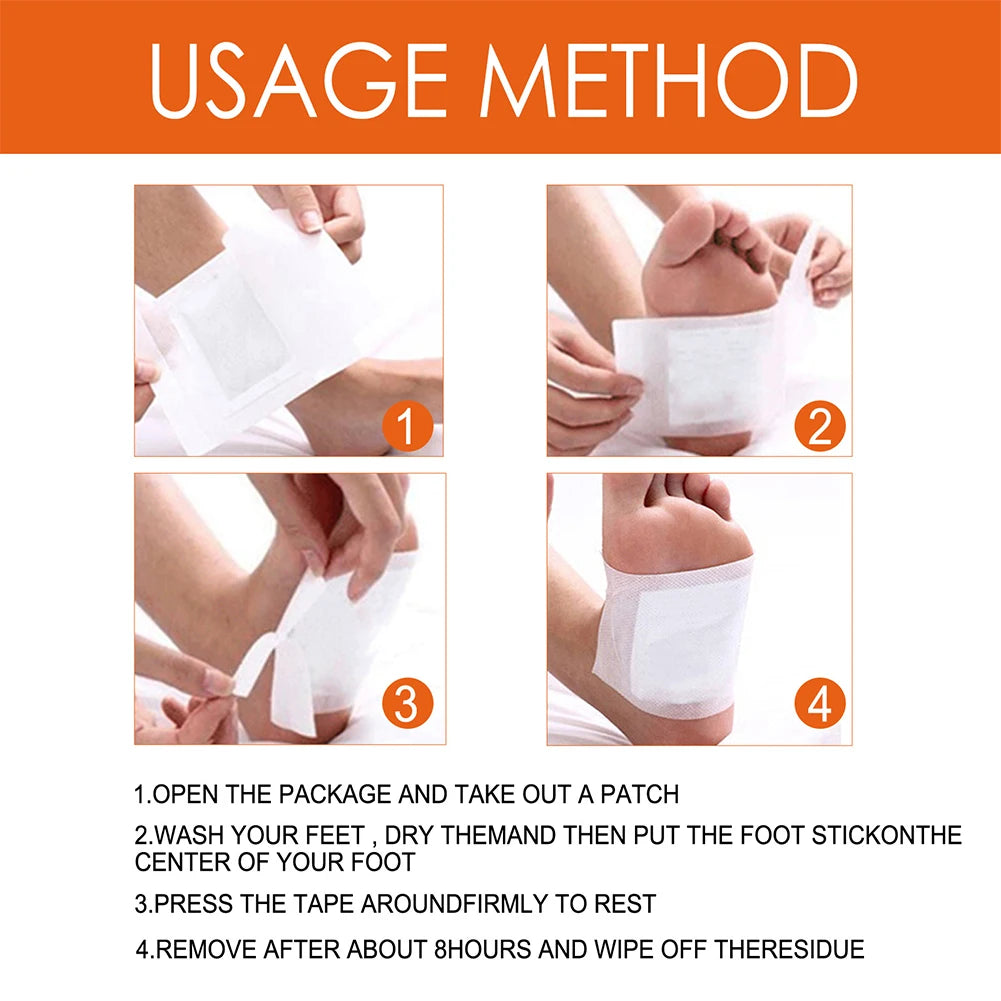 USAGE METHOD

1

2

3

4

1.OPEN THE PACKAGE AND TAKE OUT A PATCH

2.WASH YOUR FEET , DRY THEMAND THEN PUT THE FOOT STICKONTHE CENTER OF YOUR FOOT

3.PRESS THE TAPE AROUNDFIRMLY TO REST

4.REMOVE AFTER ABOUT 8HOURS AND WIPE OFF THERESIDUE